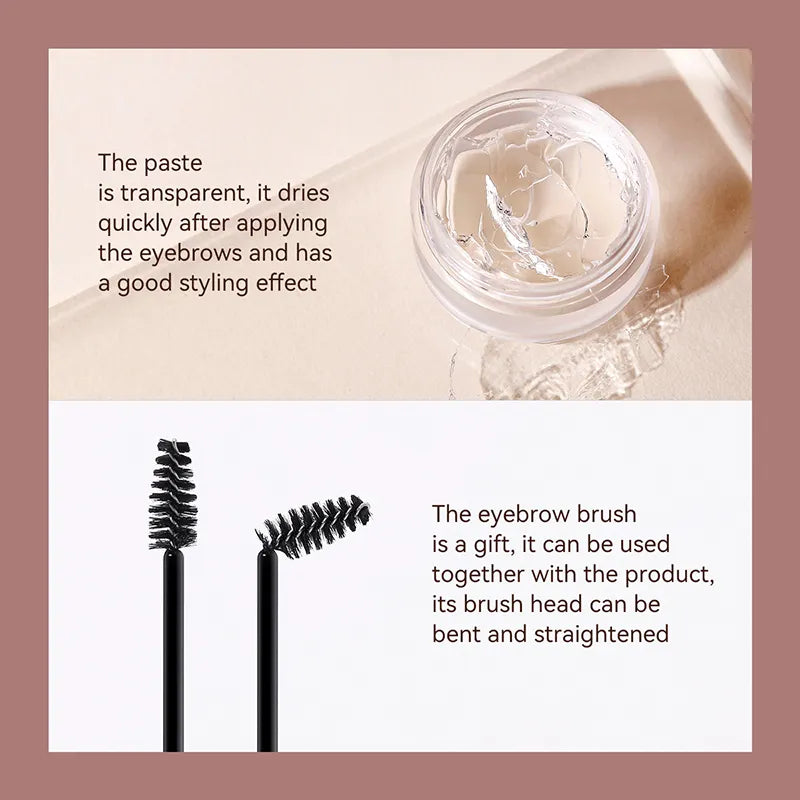 The paste
is transparent, it dries quickly after applying the eyebrows and has a good styling effect

The eyebrow brush
is a gift, it can be used together with the product, its brush head can be bent and straightened