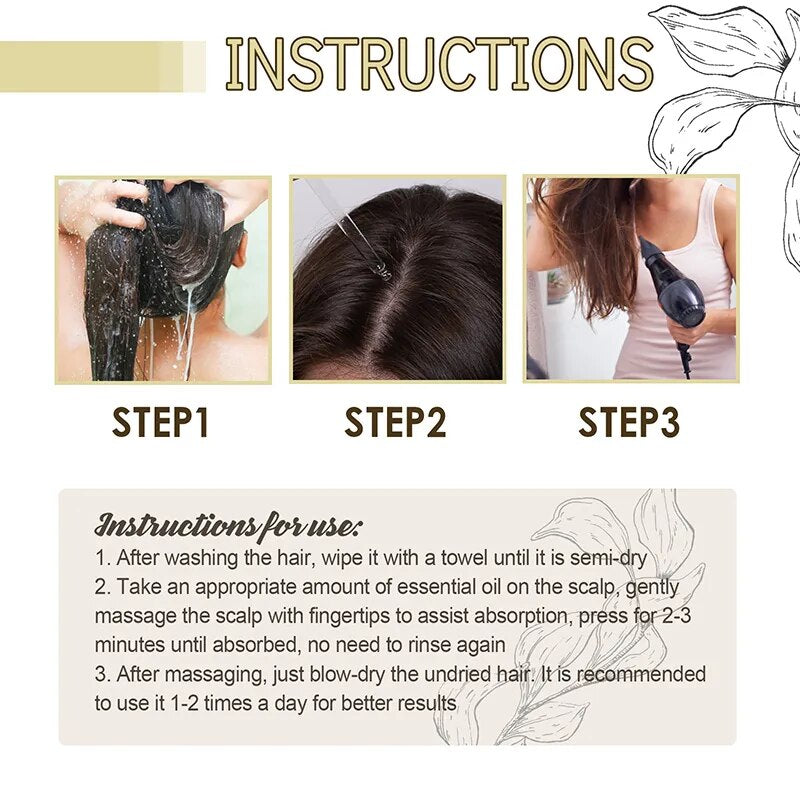 INSTRUCTIONS

STEP1

STEP2

STEP3

Instructions for use:
1. After washing the hair, wipe it with a towel until it is semi-dry
2. Take an appropriate amount of essential oil on the scalp, gently massage the scalp with fingertips to assist absorption, press for 2-3 minutes until absorbed, no need to rinse again
3. After massaging, just blow-dry the undried hair. It is recommended to use it 1-2 times a day for better results