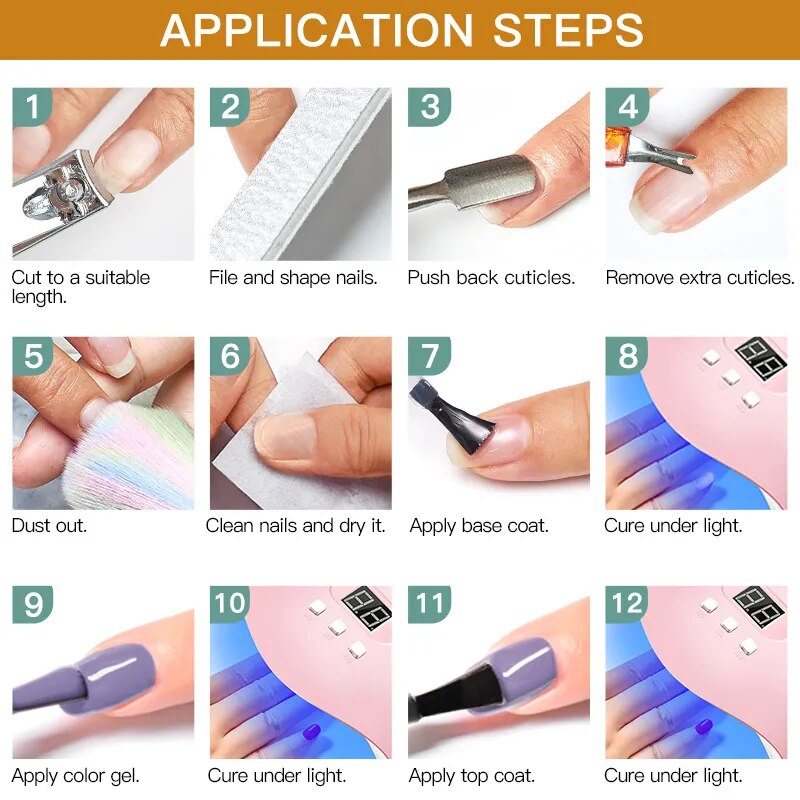 APPLICATION STEPS

1
Cut to a suitable length.

2
File and shape nails.

3
Push back cuticles.

4
Remove extra cuticles.

5
Dust out.

6
Clean nails and dry it.

7
Apply base coat.

8
Cure under light.

9
Apply color gel.

10
Cure under light.

11
Apply top coat.

12
Cure under light.