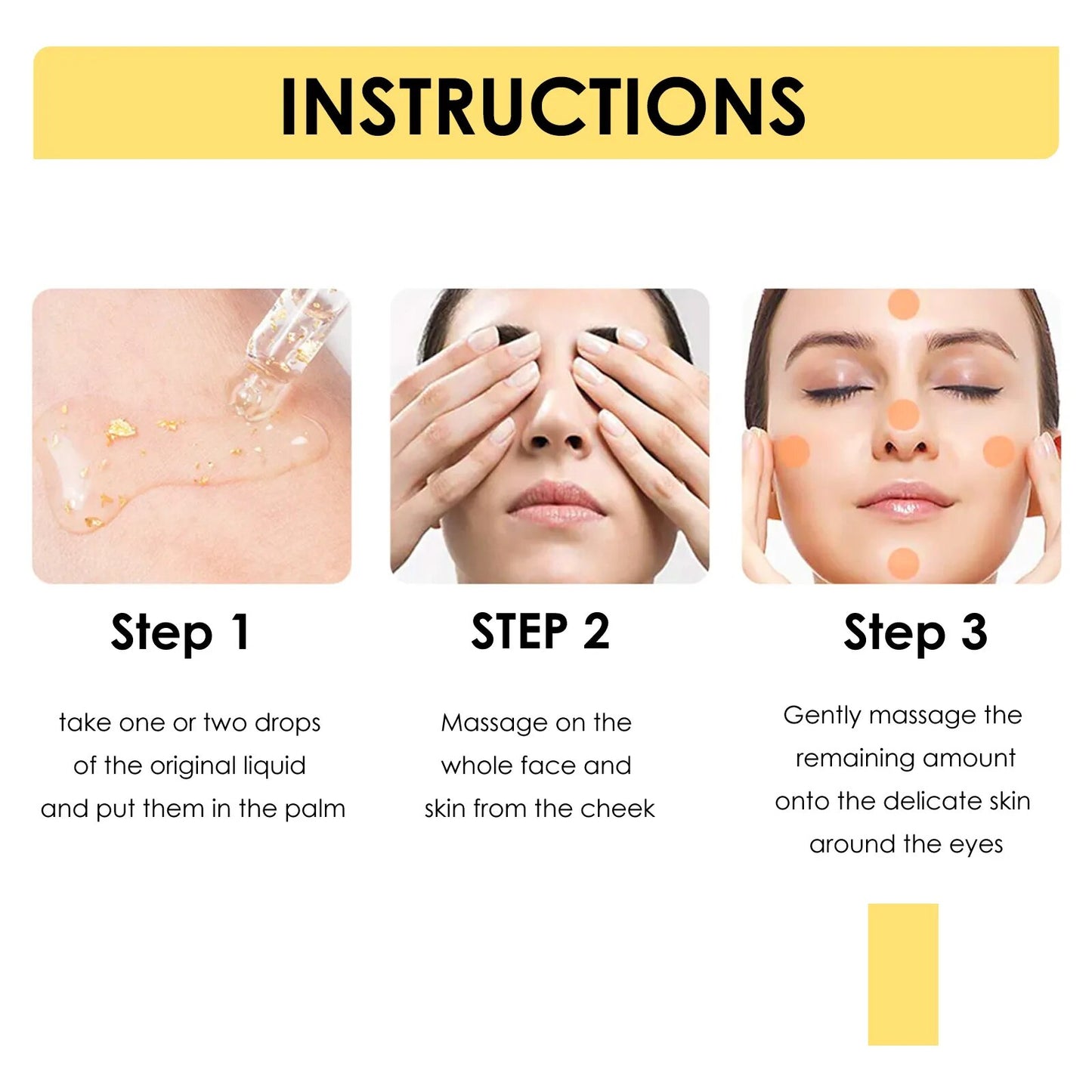 INSTRUCTIONS

Step 1

take one or two drops of the original liquid and put them in the palm

STEP 2

Massage on the whole face and skin from the cheek

Step 3

Gently massage the remaining amount onto the delicate skin around the eyes